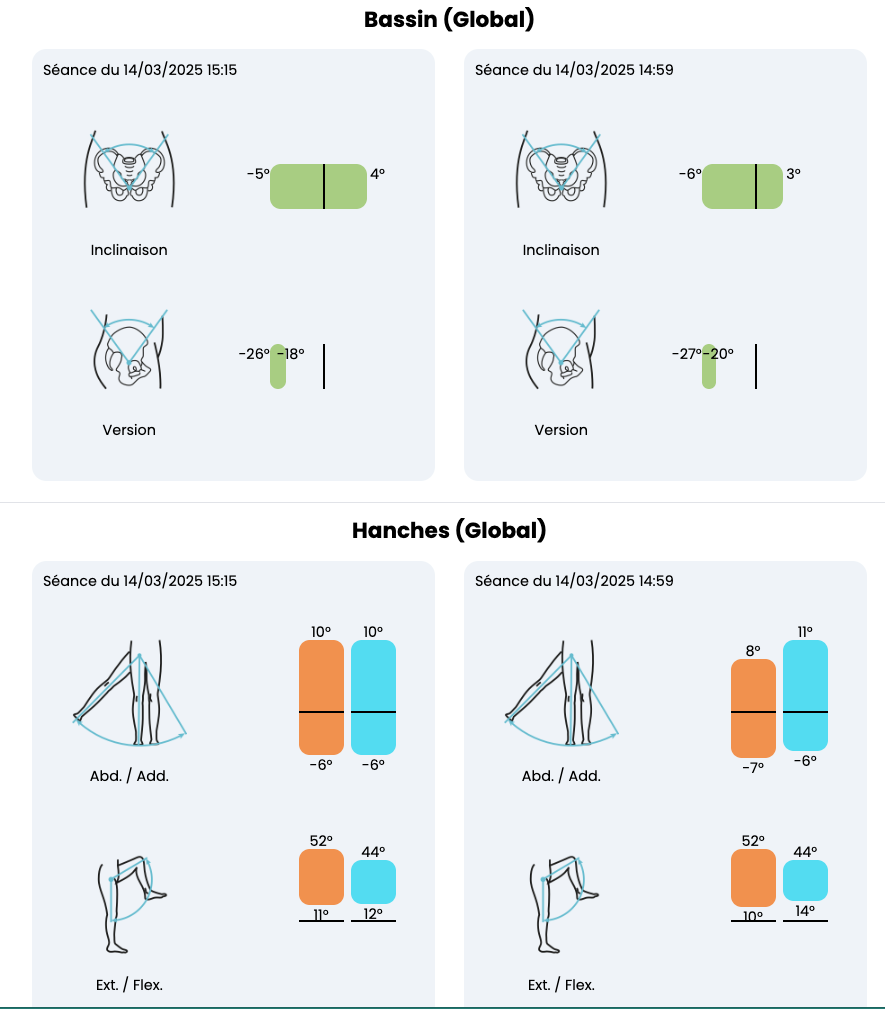 Bassin (Global)

Séance du 14/03/2025 15:15

-5° 4°

Inclinaison

-26° -18°

Version

Séance du 14/03/2025 14:59

-6° 3°

Inclinaison

-27° -20°

Version

Hanches (Global)

Séance du 14/03/2025 15:15

10° 10°

-6° -6°

Abd. / Add.

52° 44°

11° 12°

Ext. / Flex.

Séance du 14/03/2025 14:59

8° 11°

-7° -6°

Abd. / Add.

52° 44°

10° 14°

Ext. / Flex.